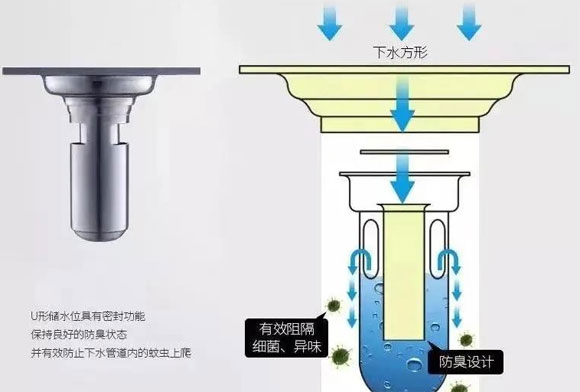 下水方形

U形储水位具有密封功能
保持良好的防臭状态
并有效防止下水管道内的蚊虫上爬

有效阻隔
细菌、异味

防臭设计