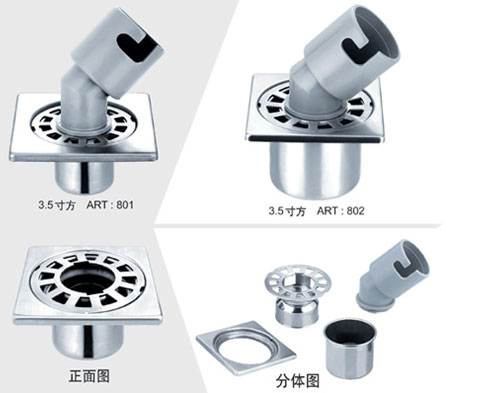 3.5寸方　ART : 801

3.5寸方　ART : 802

正面图

分体图