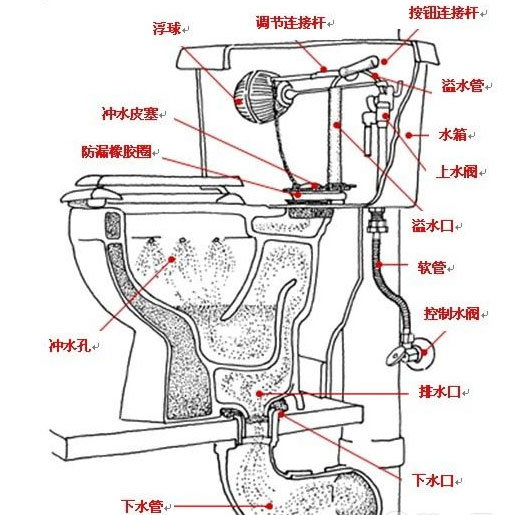 浮球
调节连接杆
按钮连接杆
溢水管
冲水皮塞
水箱
防漏橡胶圈
上水阀
溢水口
软管
控制水阀
冲水孔
排水口
下水口
下水管